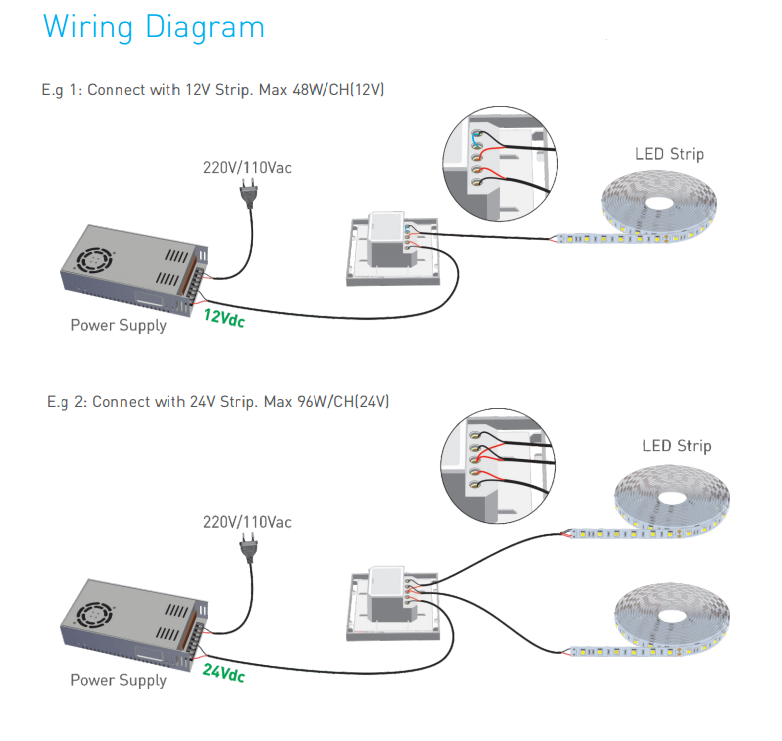 Wiring Diagram

E.g 1: Connect with 12V Strip. Max 48W/CH(12V)

220V/110Vac

LED Strip

Power Supply

12Vdc

E.g 2: Connect with 24V Strip. Max 96W/CH(24V)

220V/110Vac

LED Strip

Power Supply

24Vdc