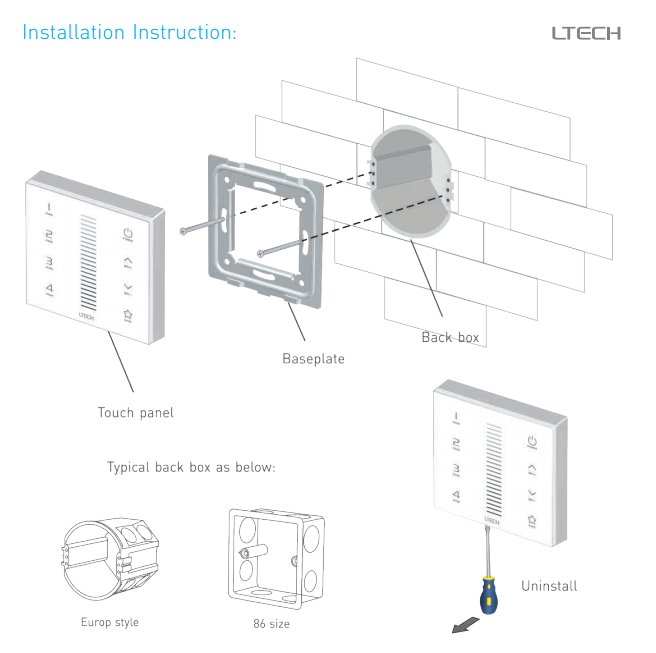 Installation Instruction:

LTECH

1
2
3
4
LTECH

Touch panel

Baseplate

Back box

Typical back box as below:

Europ style

86 size

1
2
3
4
LTECH

Uninstall