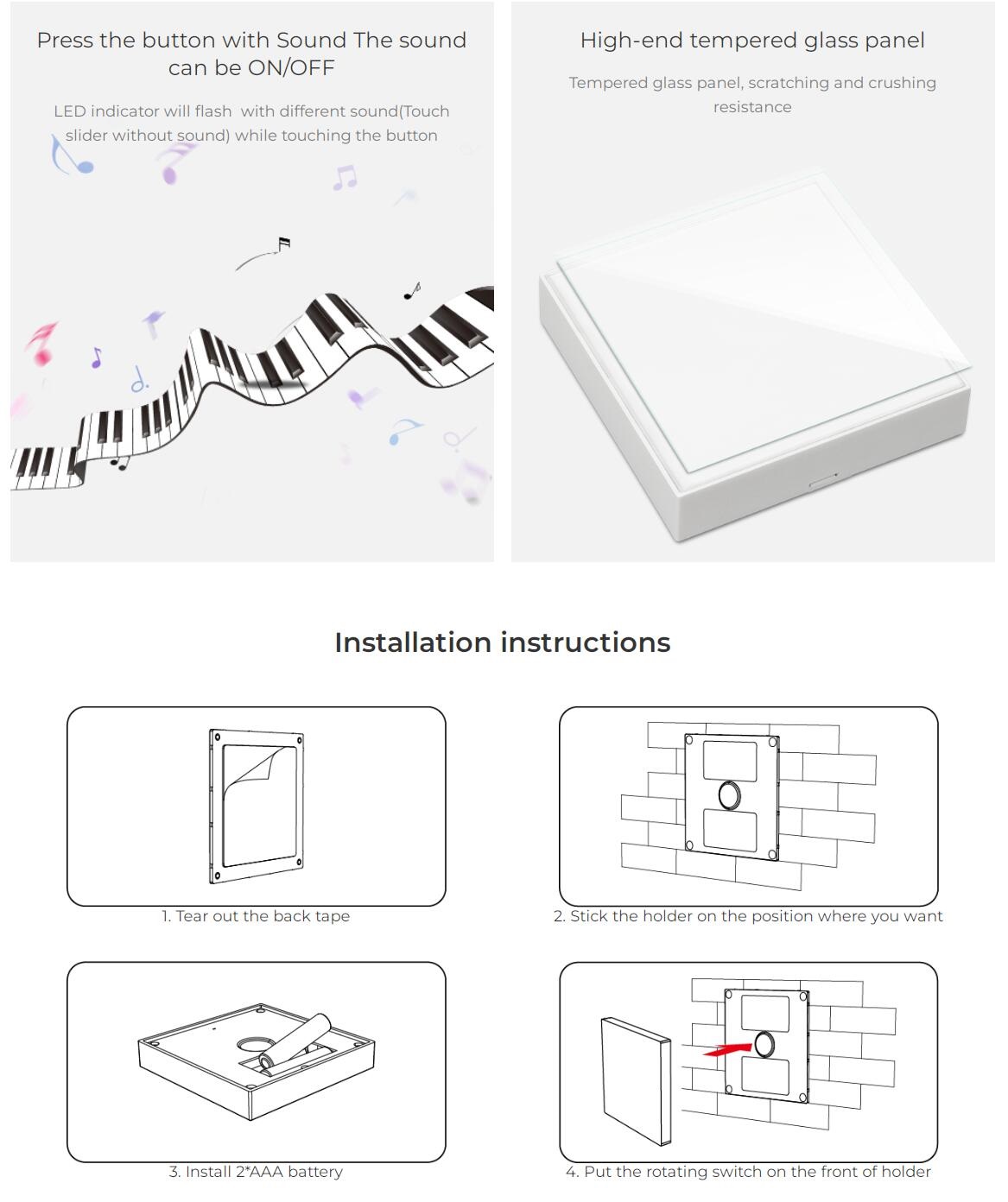 Press the button with Sound The sound can be ON/OFF

LED indicator will flash with different sound(Touch slider without sound) while touching the button

High-end tempered glass panel

Tempered glass panel, scratching and crushing resistance

Installation instructions

1. Tear out the back tape

2. Stick the holder on the position where you want

3. Install 2*AAA battery

4. Put the rotating switch on the front of holder